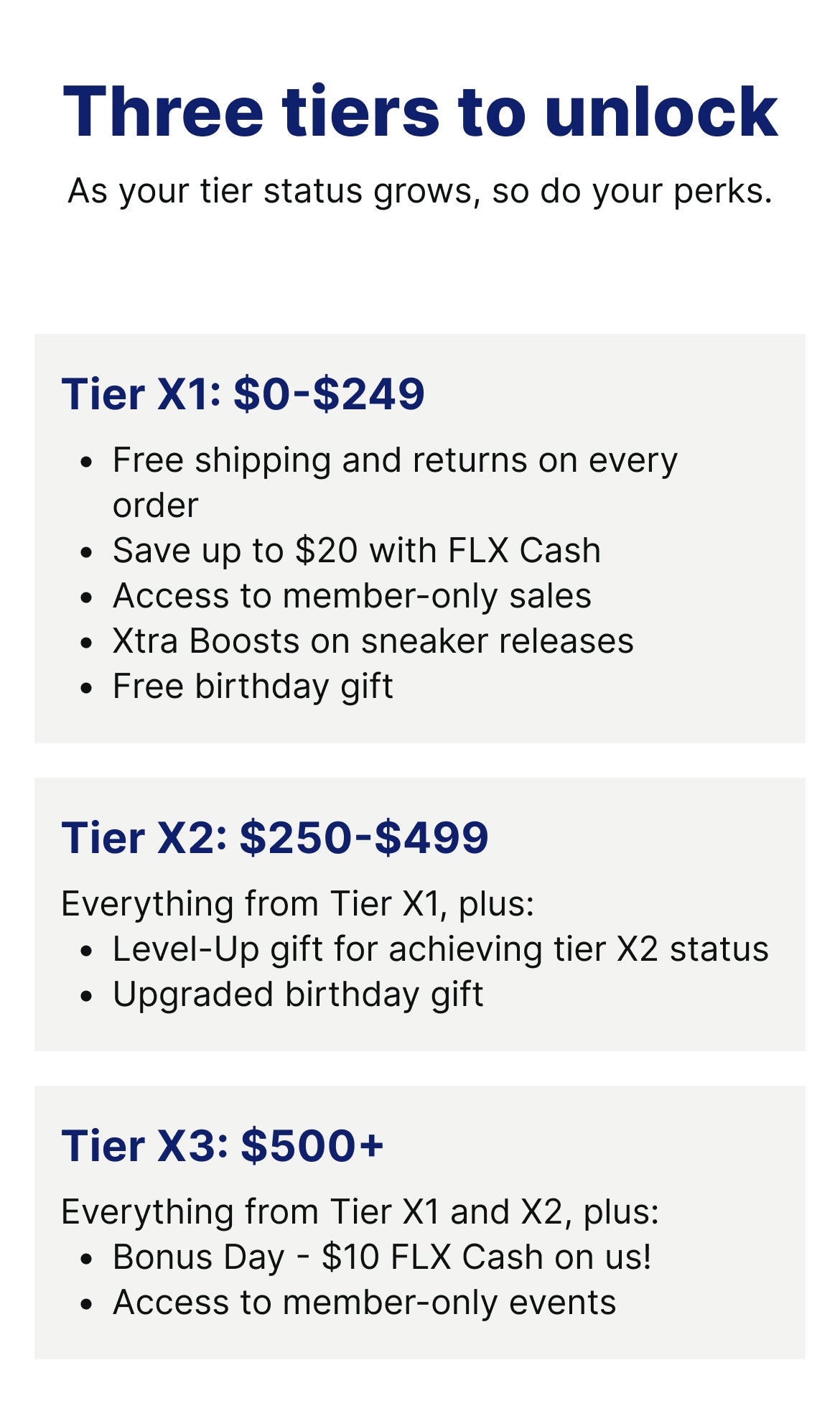 Three tiers to unlock

As your tier status grows, so do your perks.

Tier X1: \$0-\$249

- Free shipping and returns on every order
- Save up to \$20 with FLX Cash
- Access to member-only sales
- Xtra Boosts on sneaker releases
- Free birthday gift

Tier X2: \$250-\$499

Everything from Tier X1, plus:
- Level-Up gift for achieving tier X2 status
- Upgraded birthday gift

Tier X3: \$500+

Everything from Tier X1 and X2, plus:
- Bonus Day - \$10 FLX Cash on us!
- Access to member-only events